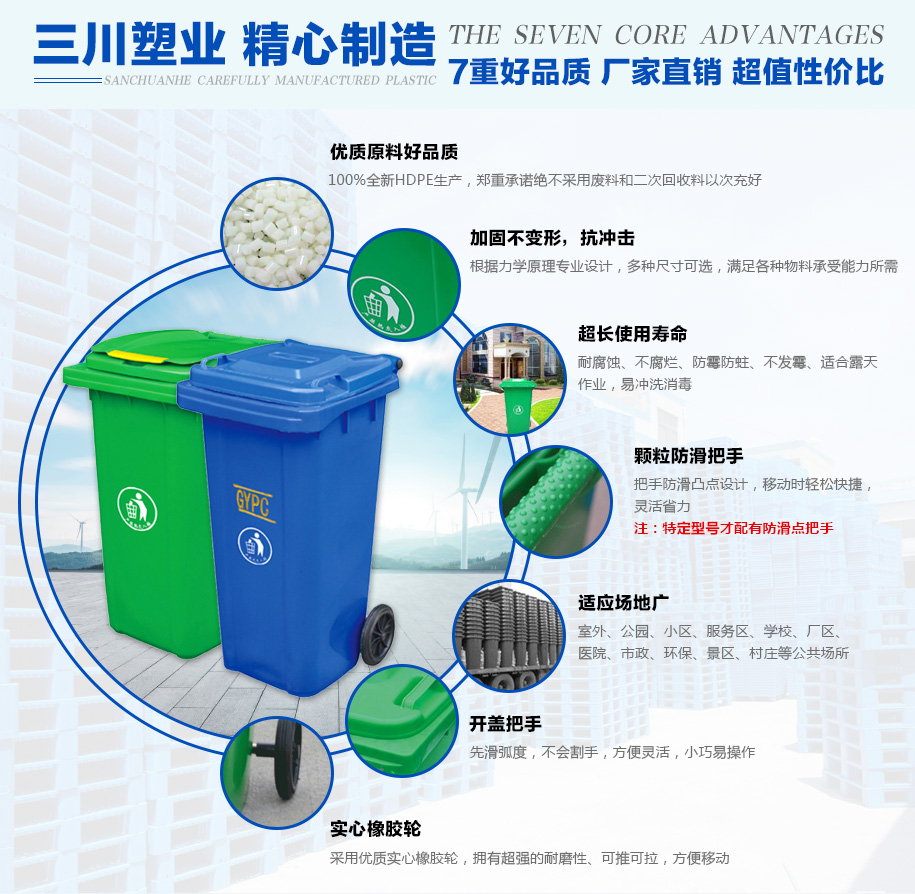 三川塑业 精心制造
SANCHUANHE CAREFULLY MANUFACTURED PLASTIC
THE SEVEN CORE ADVANTAGES
7重好品质 厂家直销 超值性价比

优质原料好品质
100%全新HDPE生产，郑重承诺绝不采用废料和二次回收料以次充好

加固不变形，抗冲击
根据力学原理专业设计，多种尺寸可选，满足各种物料承受能力所需

超长使用寿命
耐腐蚀、不腐烂、防霉防蛀、不发霉、适合露天作业，易冲洗消毒

颗粒防滑把手
把手防滑凸点设计，移动时轻松快捷，灵活省力
注：特定型号才配有防滑点把手

适应场地广
室外、公园、小区、服务区、学校、厂区、医院、市政、环保、景区、村庄等公共场所

开盖把手
先滑弧度，不会割手，方便灵活，小巧易操作

实心橡胶轮
采用优质实心橡胶轮，拥有超强的耐磨性、可推可拉，方便移动

GYPC